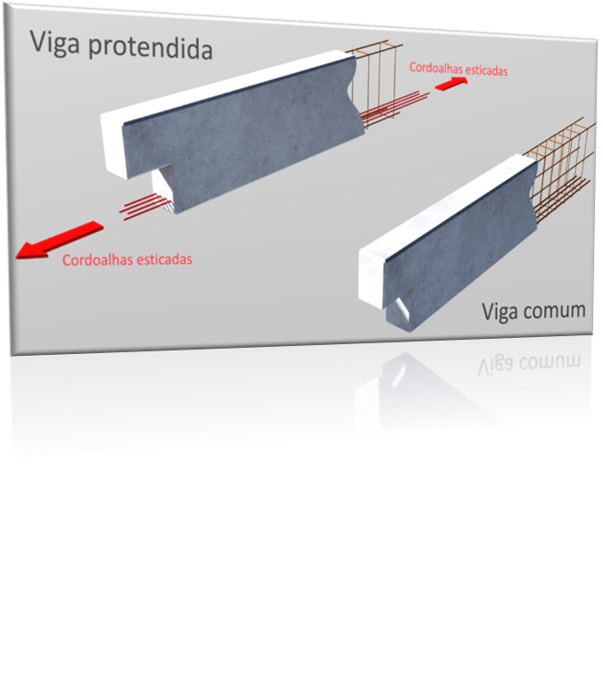 Viga protendida

Cordoalhas esticadas

Cordoalhas esticadas

Viga comum